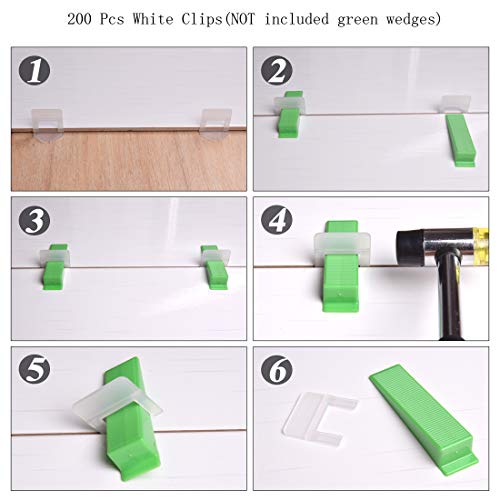 200 Pcs White Clips(NOT included green wedges)

1

2

3

4

5

6