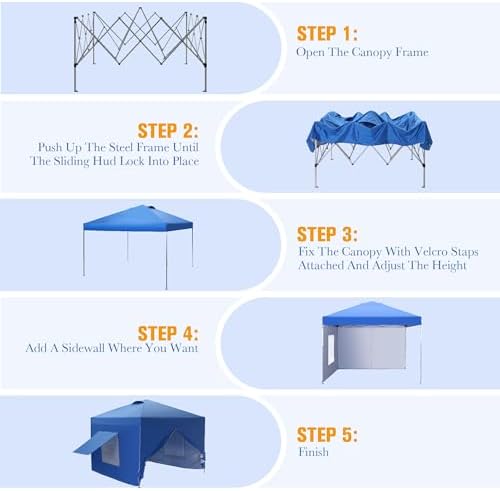 STEP 1:
Open The Canopy Frame

STEP 2:
Push Up The Steel Frame Until The Sliding Hud Lock Into Place

STEP 3:
Fix The Canopy With Velcro Staps Attached And Adjust The Height

STEP 4:
Add A Sidewall Where You Want

STEP 5:
Finish