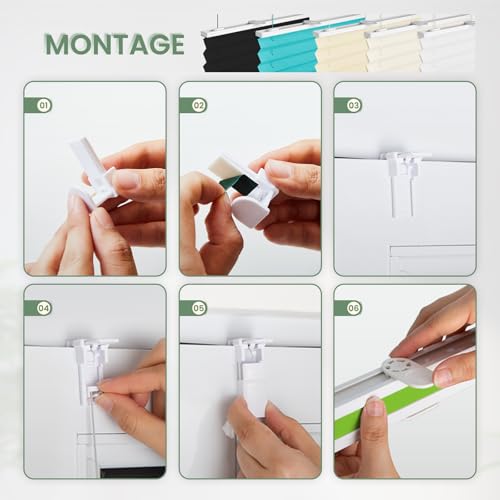 MONTAGE

01

02

03

04

05

06