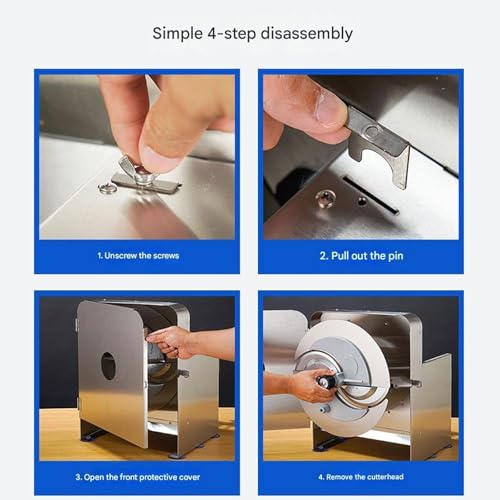 Simple 4-step disassembly

1. Unscrew the screws

2. Pull out the pin

3. Open the front protective cover

4. Remove the cutterhead