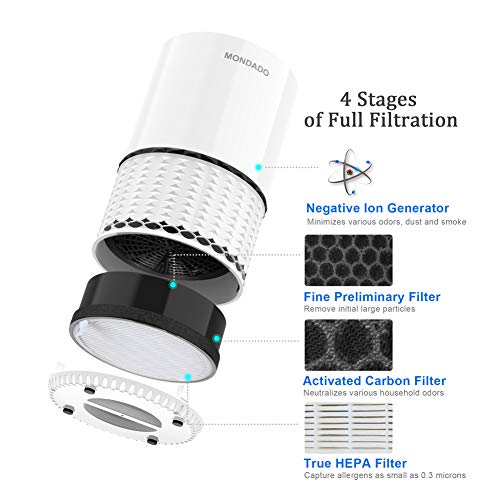 MONDADO

4 Stages
of Full Filtration

Negative Ion Generator
Minimizes various odors, dust and smoke

Fine Preliminary Filter
Remove initial large particles

Activated Carbon Filter
Neutralizes various household odors

True HEPA Filter
Capture allergens as small as 0.3 microns