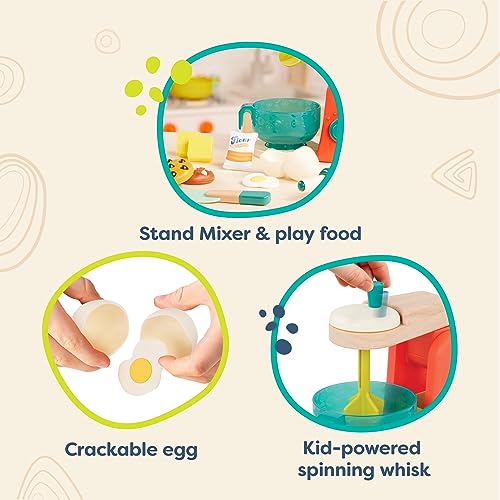 Flour

Stand Mixer & play food

Crackable egg

Kid-powered spinning whisk