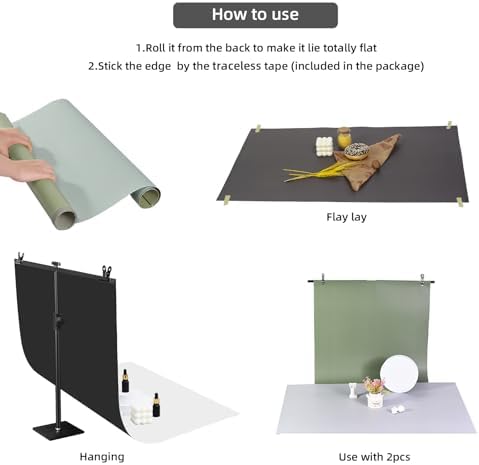 How to use

1.Roll it from the back to make it lie totally flat
2.Stick the edge  by the traceless tape (included in the package)

Flay lay

Hanging

Use with 2pcs