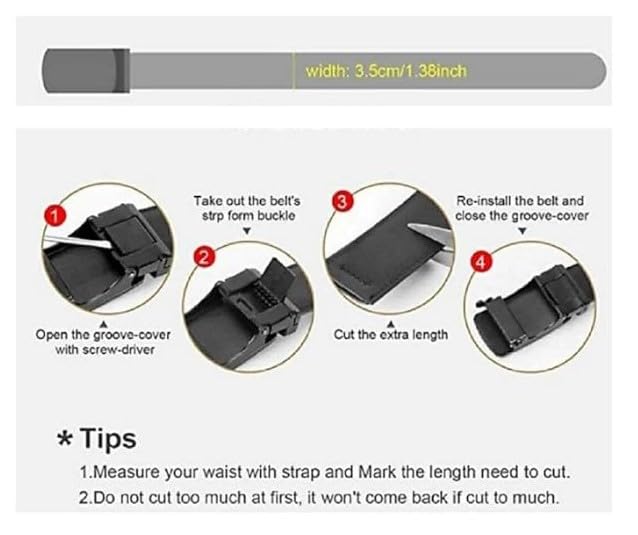 width: 3.5cm/1.38inch

1

Open the groove-cover with screw-driver

Take out the belt's strp form buckle

2

3

Cut the extra length

Re-install the belt and close the groove-cover

4

* Tips

1.Measure your waist with strap and Mark the length need to cut.

2.Do not cut too much at first, it won't come back if cut to much.