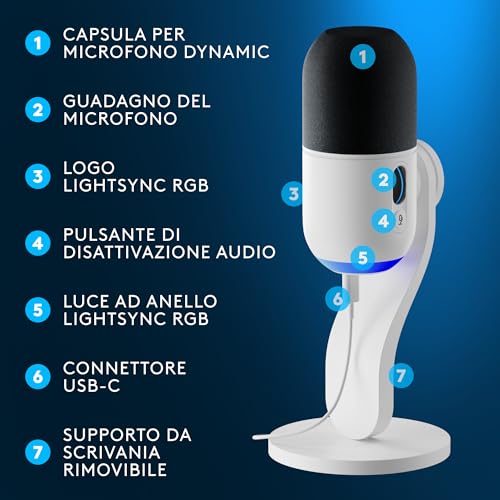 1 CAPSULA PER MICROFONO DYNAMIC

2 GUADAGNO DEL MICROFONO

3 LOGO LIGHTSYNC RGB

4 PULSANTE DI DISATTIVAZIONE AUDIO

5 LUCE AD ANELLO LIGHTSYNC RGB

6 CONNETTORE USB-C

7 SUPPORTO DA SCRIVANIA RIMOVIBILE

1

2

3

4

5

6

7