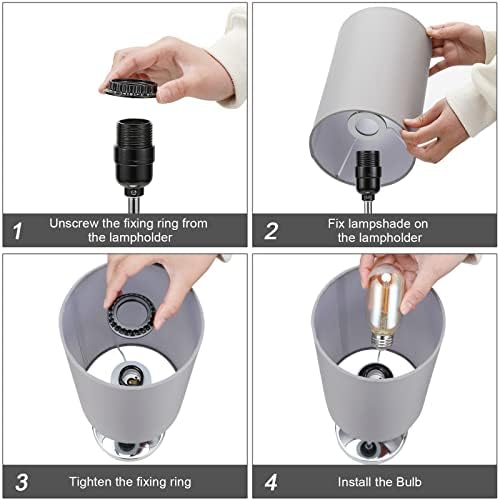 1 Unscrew the fixing ring from the lampholder

2 Fix lampshade on the lampholder

3 Tighten the fixing ring

4 Install the Bulb