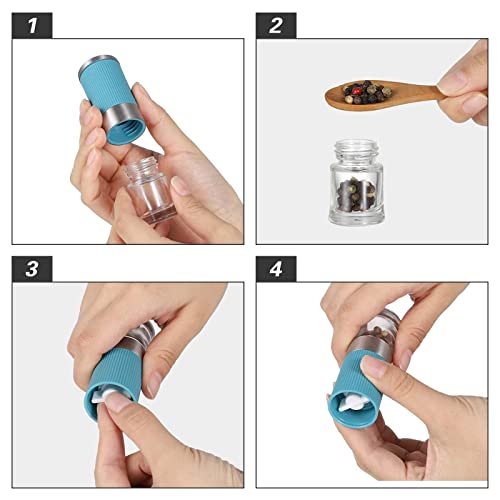 1

2

3

4