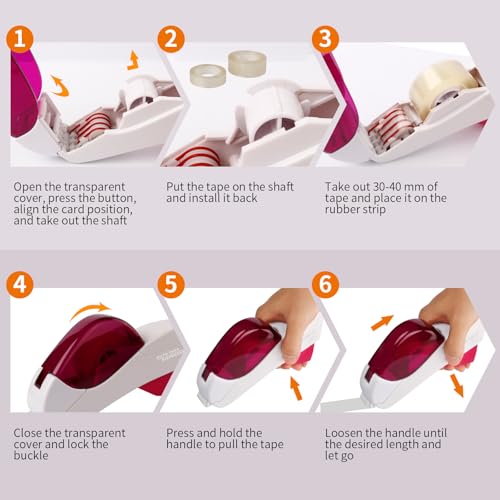 1

Open the transparent cover, press the button, align the card position, and take out the shaft

2

Put the tape on the shaft and install it back

3

Take out 30-40 mm of tape and place it on the rubber strip

4

Close the transparent cover and lock the buckle

5

Press and hold the handle to pull the tape

6

Loosen the handle until the desired length and let go