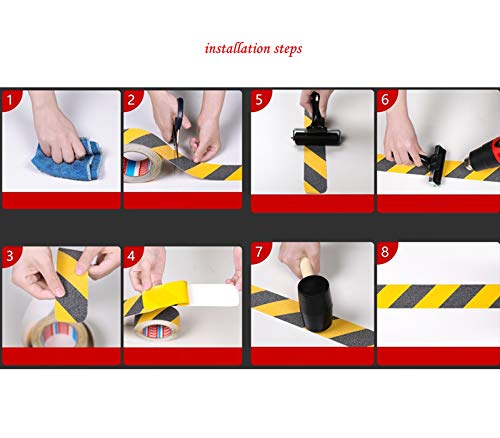 installation steps

1

2

5

6

3

4

7

8