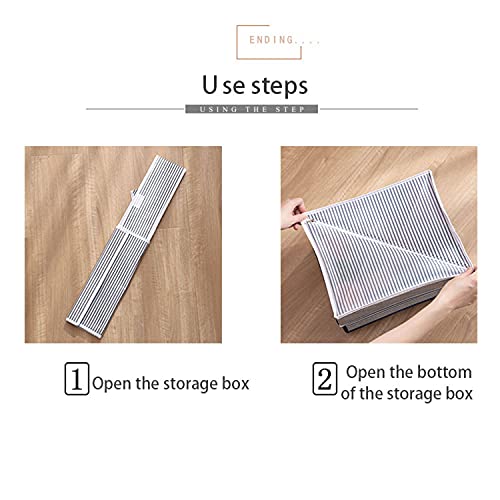 ENDING....

U se steps

USING THE STEP

1 Open the storage box

2 Open the bottom of the storage box