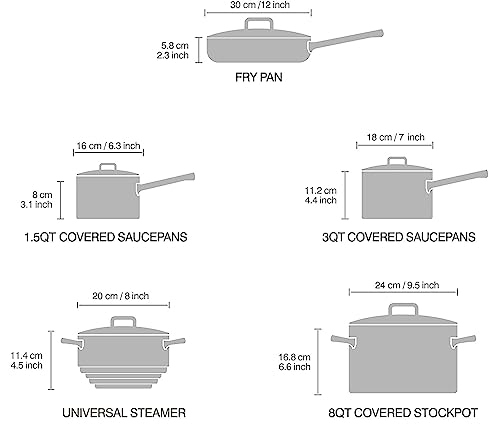 30 cm / 12 inch
5.8 cm
2.3 inch
FRY PAN

16 cm / 6.3 inch
8 cm
3.1 inch
1.5QT COVERED SAUCEPANS

18 cm / 7 inch
11.2 cm
4.4 inch
3QT COVERED SAUCEPANS

20 cm / 8 inch
11.4 cm
4.5 inch
UNIVERSAL STEAMER

24 cm / 9.5 inch
16.8 cm
6.6 inch
8QT COVERED STOCKPOT