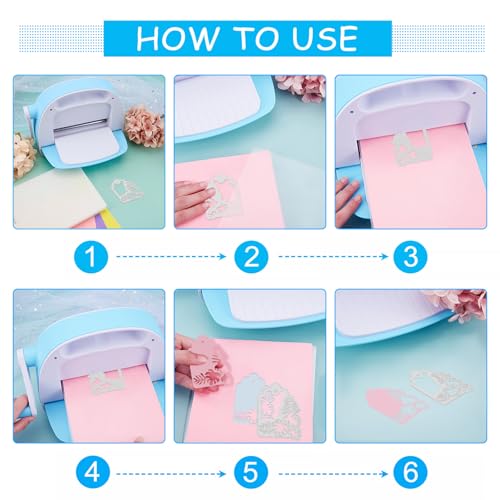 HOW TO USE

1

2

3

4

5

6