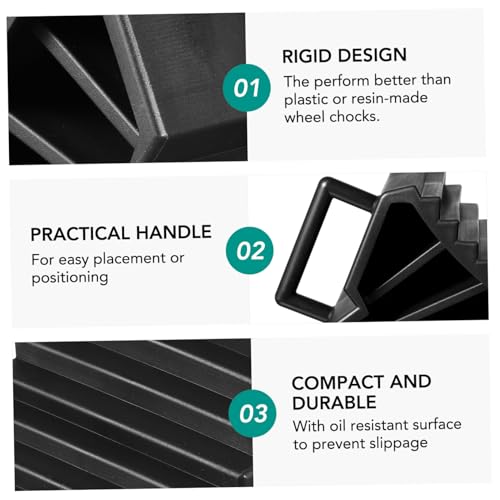 01

RIGID DESIGN

The perform better than plastic or resin-made wheel chocks.

PRACTICAL HANDLE

For easy placement or positioning

02

03

COMPACT AND DURABLE

With oil resistant surface to prevent slippage