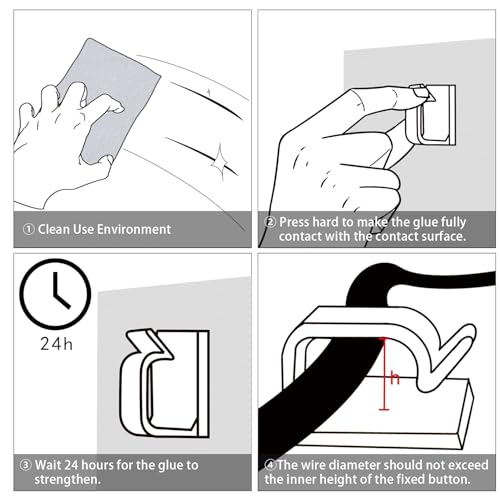 ① Clean Use Environment

② Press hard to make the glue fully contact with the contact surface.

24h

③ Wait 24 hours for the glue to strengthen.

h

④The wire diameter should not exceed the inner height of the fixed button.