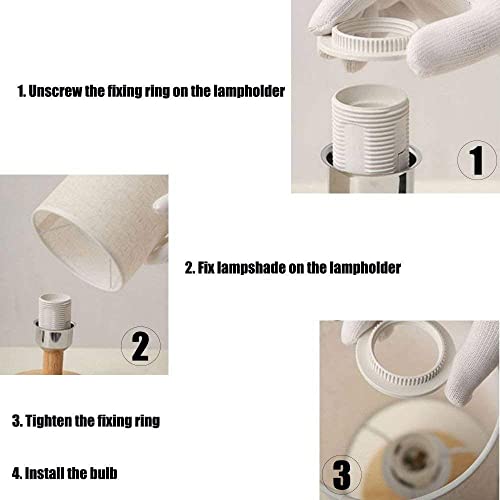 1. Unscrew the fixing ring on the lampholder

1

2. Fix lampshade on the lampholder

2

3. Tighten the fixing ring

4. Install the bulb

3