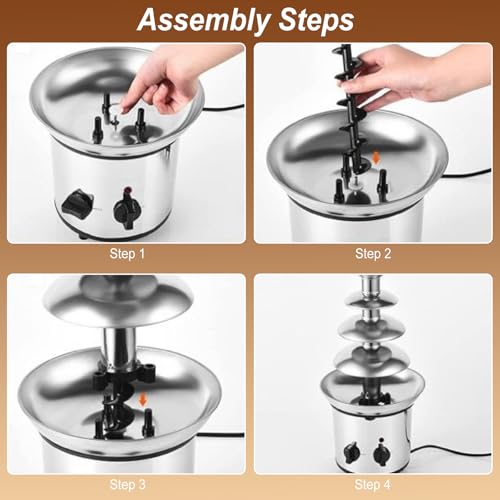 Assembly Steps

Step 1

Step 2

Step 3

Step 4