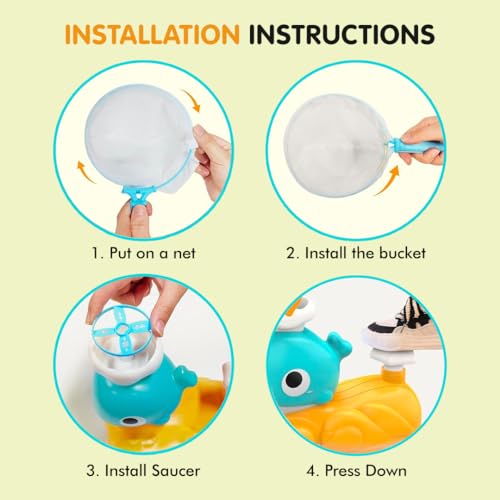 INSTALLATION INSTRUCTIONS

1. Put on a net

2. Install the bucket

3. Install Saucer

4. Press Down