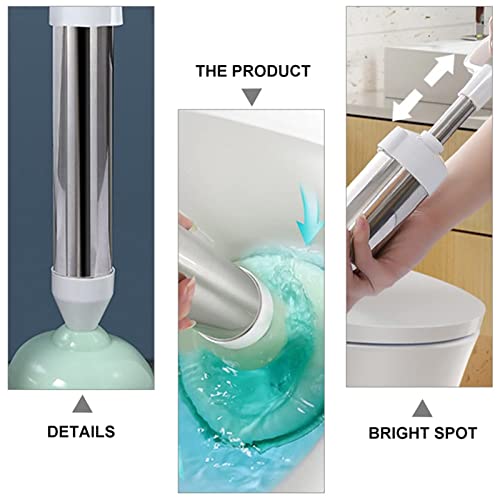 THE PRODUCT

DETAILS

BRIGHT SPOT