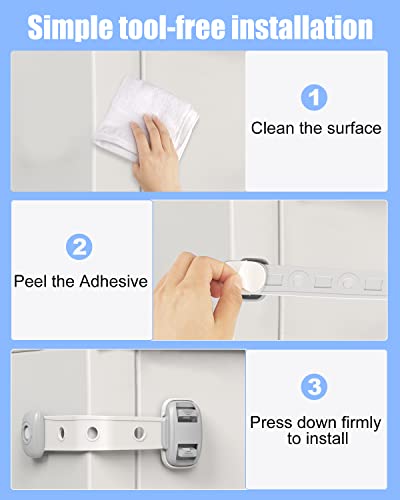 Simple tool-free installation

1
Clean the surface

2
Peel the Adhesive

3
Press down firmly to install