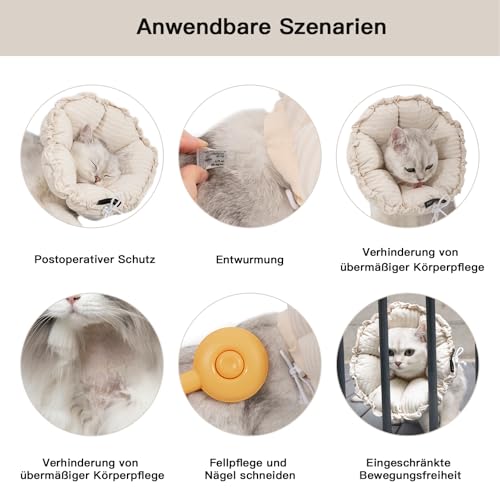 Anwendbare Szenarien

Postoperativer Schutz

Entwurmung

Verhinderung von übermäßiger Körperpflege

Verhinderung von übermäßiger Körperpflege

Fellpflege und Nägel schneiden

Eingeschränkte Bewegungsfreiheit