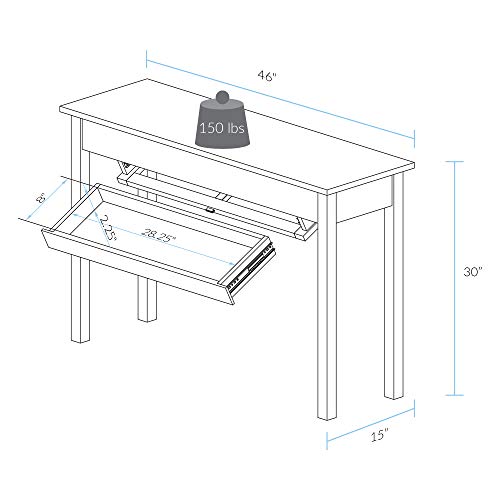 46"

150 lbs

8"

2.25"

28.25"

30"

15"