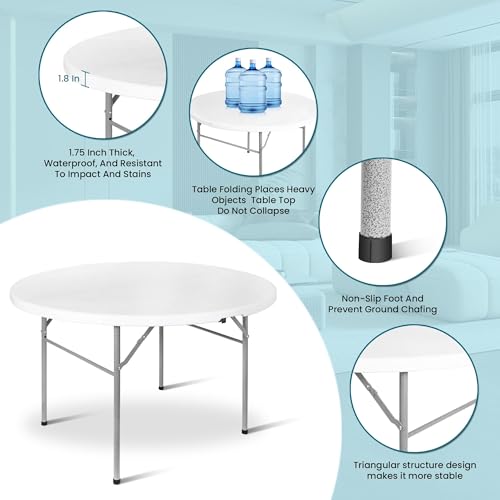 1.8 In

1.75 Inch Thick, Waterproof, And Resistant To Impact And Stains

Table Folding Places Heavy Objects  Table Top Do Not Collapse

Non-Slip Foot And Prevent Ground Chafing

Triangular structure design makes it more stable