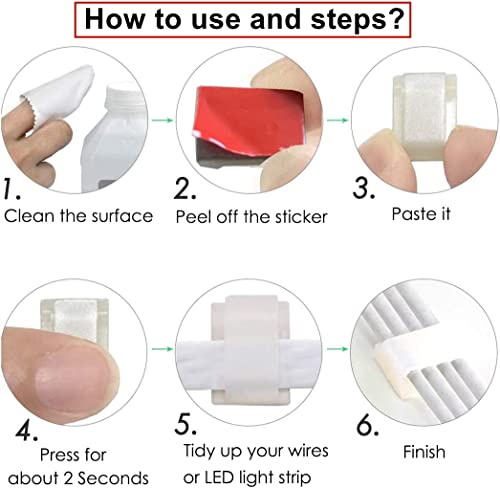 How to use and steps?

1.
Clean the surface

2.
Peel off the sticker

3.
Paste it

4.
Press for about 2 Seconds

5.
Tidy up your wires or LED light strip

6.
Finish