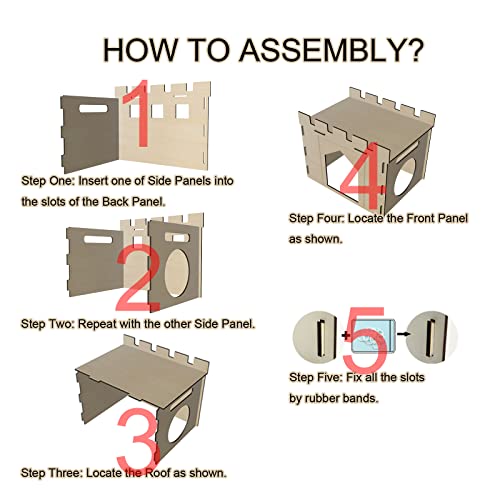 HOW TO ASSEMBLY?

1

Step One: Insert one of Side Panels into the slots of the Back Panel.

2

Step Two: Repeat with the other Side Panel.

3

Step Three: Locate the Roof as shown.

4

Step Four: Locate the Front Panel as shown.

5

Step Five: Fix all the slots by rubber bands.