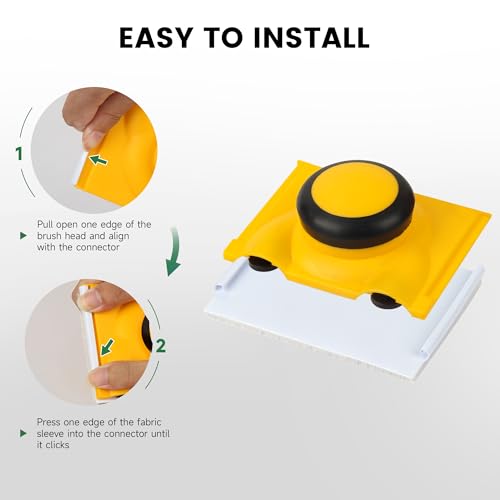 EASY TO INSTALL

1

Pull open one edge of the brush head and align with the connector

2

Press one edge of the fabric sleeve into the connector until it clicks