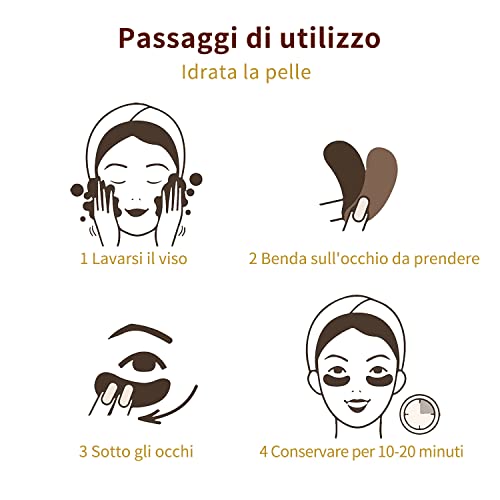 Passaggi di utilizzo

Idrata la pelle

1 Lavarsi il viso

2 Benda sull'occhio da prendere

3 Sotto gli occhi

4 Conservare per 10-20 minuti