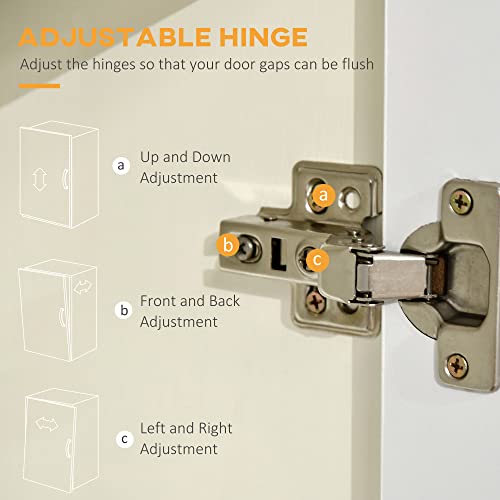 ADJUSTABLE HINGE
Adjust the hinges so that your door gaps can be flush

a Up and Down Adjustment

b Front and Back Adjustment

c Left and Right Adjustment

a

b

c