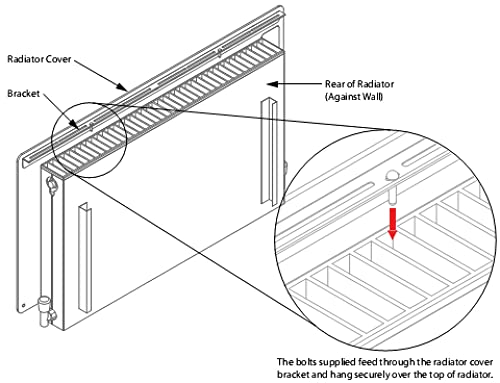 Radiator Cover

Bracket

Rear of Radiator
(Against Wall)

The bolts supplied feed through the radiator cover bracket and hang securely over the top of radiator.