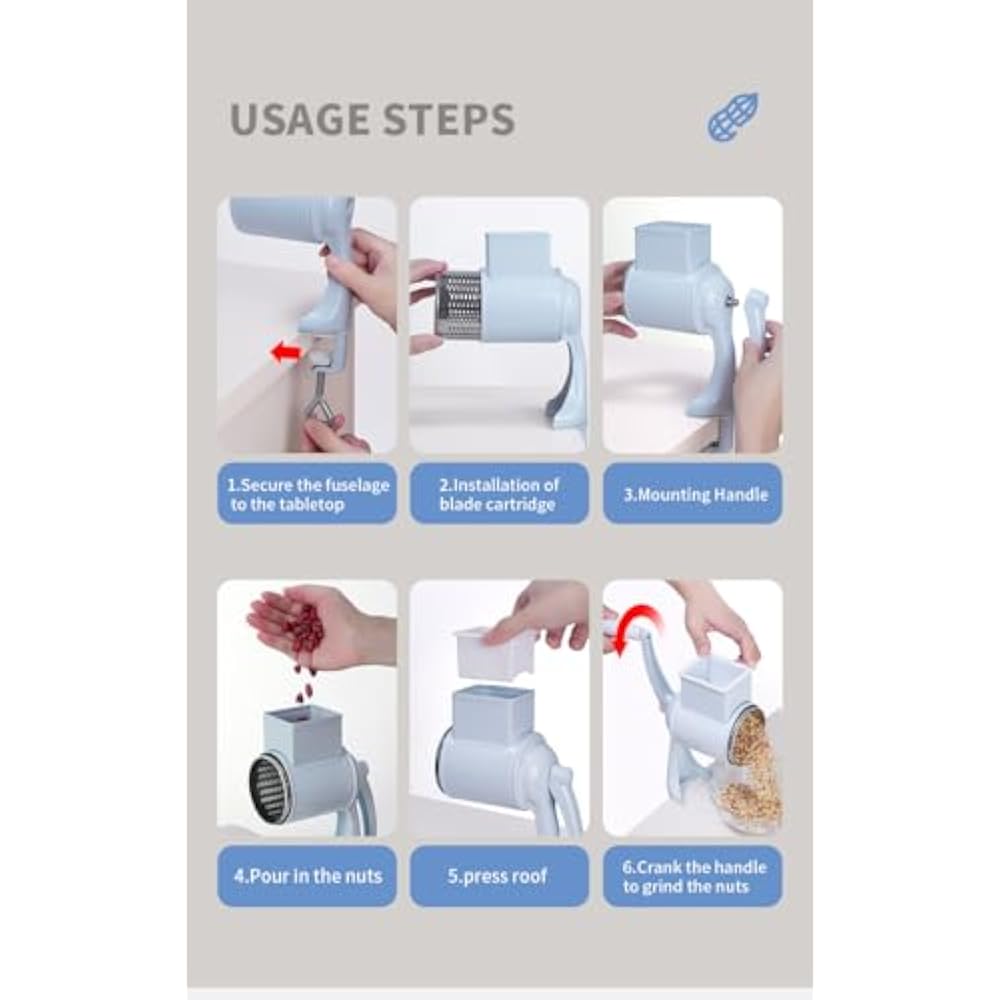 USAGE STEPS

1.Secure the fuselage to the tabletop

2.Installation of blade cartridge

3.Mounting Handle

4.Pour in the nuts

5.press roof

6.Crank the handle to grind the nuts