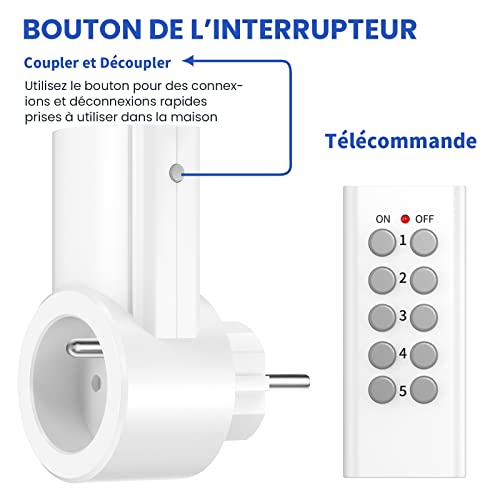 BOUTON DE L'INTERRUPTEUR

Coupler et Découpler

Utilisez le bouton pour des connexions et déconnexions rapides prises à utiliser dans la maison

Télécommande

ON OFF
1
2
3
4
5