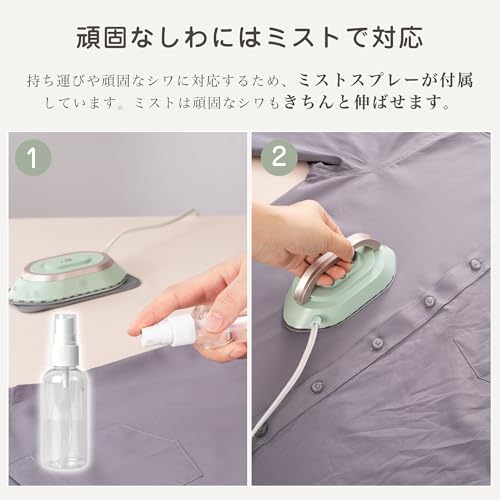 頑固なしわにはミストで対応

持ち運びや頑固なシワに対応するため、ミストスプレーが付属しています。ミストは頑固なシワもきちんと伸ばせます。

1

2