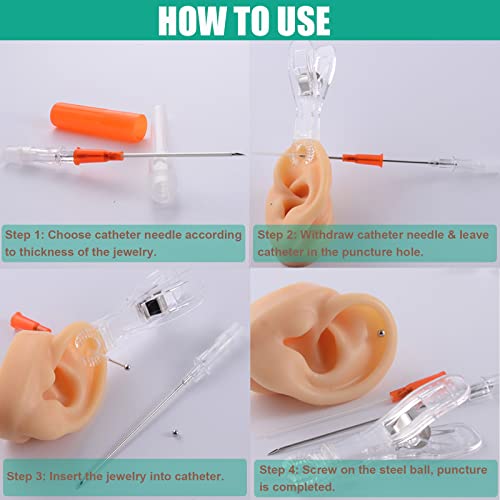 HOW TO USE

Step 1: Choose catheter needle according to thickness of the jewelry.

Step 2: Withdraw catheter needle & leave catheter in the puncture hole.

Step 3: Insert the jewelry into catheter.

Step 4: Screw on the steel ball, puncture is completed.