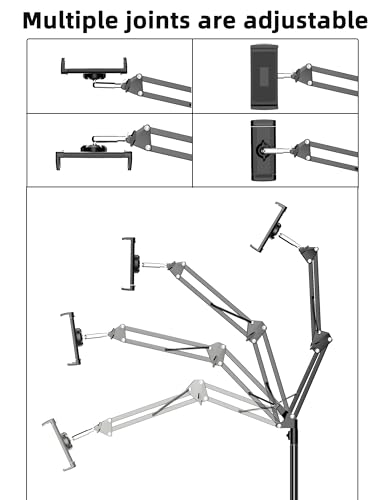 Multiple joints are adjustable