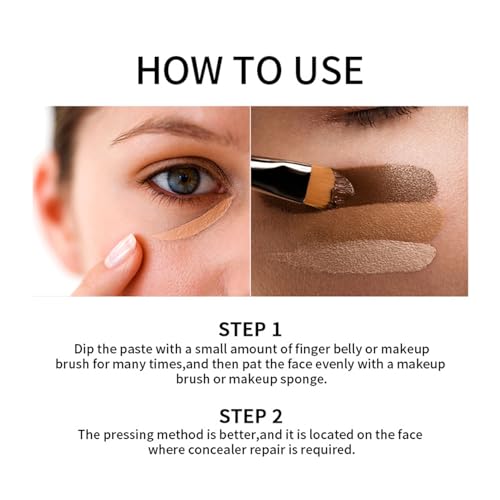 HOW TO USE

STEP 1
Dip the paste with a small amount of finger belly or makeup brush for many times,and then pat the face evenly with a makeup brush or makeup sponge.

STEP 2
The pressing method is better,and it is located on the face where concealer repair is required.