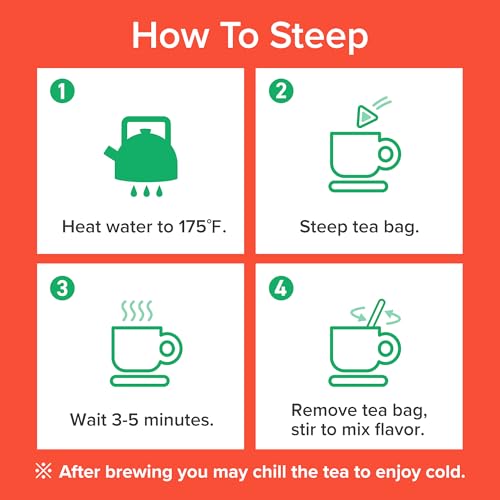 How To Steep

1

Heat water to 175°F.

2

Steep tea bag.

3

Wait 3-5 minutes.

4

Remove tea bag, stir to mix flavor.

※ After brewing you may chill the tea to enjoy cold.