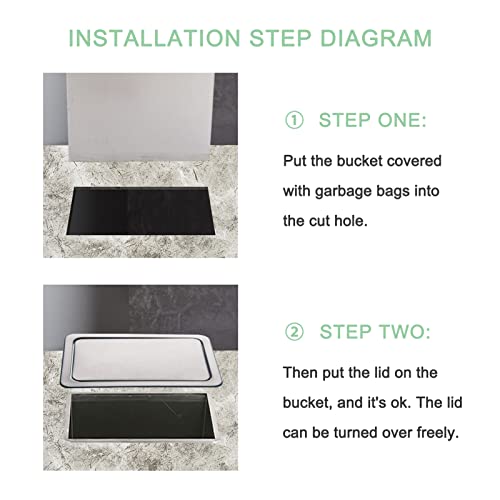 INSTALLATION STEP DIAGRAM

① STEP ONE:

Put the bucket covered with garbage bags into the cut hole.

② STEP TWO:

Then put the lid on the bucket, and it's ok. The lid can be turned over freely.