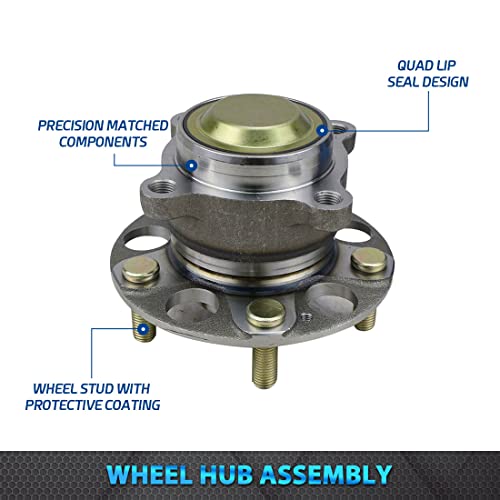 QUAD LIP SEAL DESIGN

PRECISION MATCHED COMPONENTS

WHEEL STUD WITH PROTECTIVE COATING

WHEEL HUB ASSEMBLY