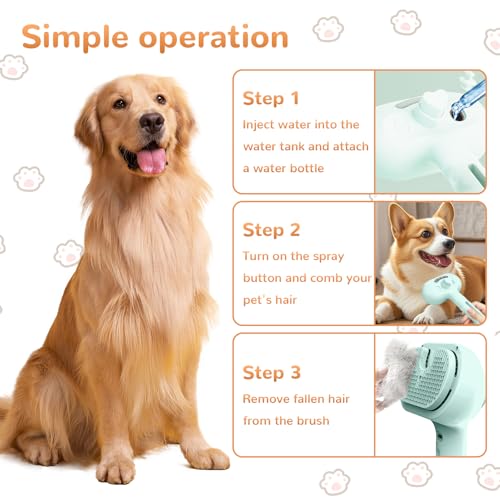 Simple operation

Step 1
Inject water into the water tank and attach a water bottle

Step 2
Turn on the spray button and comb your pet's hair

Step 3
Remove fallen hair from the brush