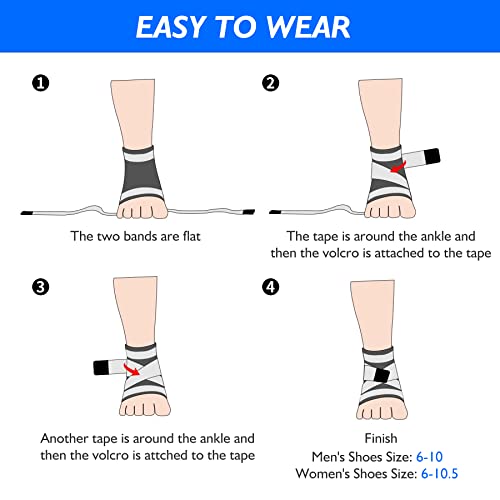 EASY TO WEAR

1
The two bands are flat

2
The tape is around the ankle and then the volcro is attached to the tape

3
Another tape is around the ankle and then the volcro is attched to the tape

4
Finish
Men's Shoes Size: 6-10
Women's Shoes Size: 6-10.5