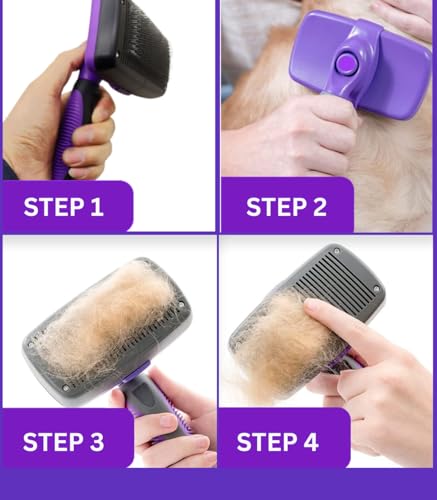 STEP 1

STEP 2

STEP 3

STEP 4