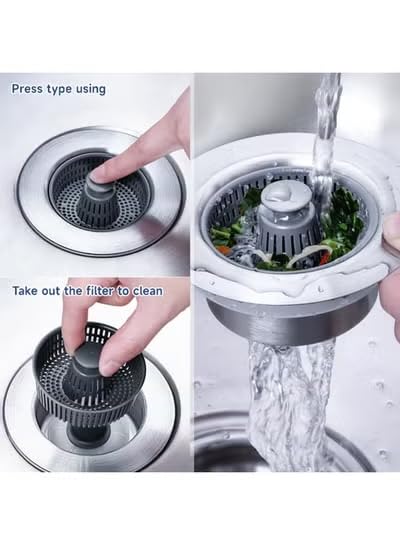 Press type using

Take out the filter to clean