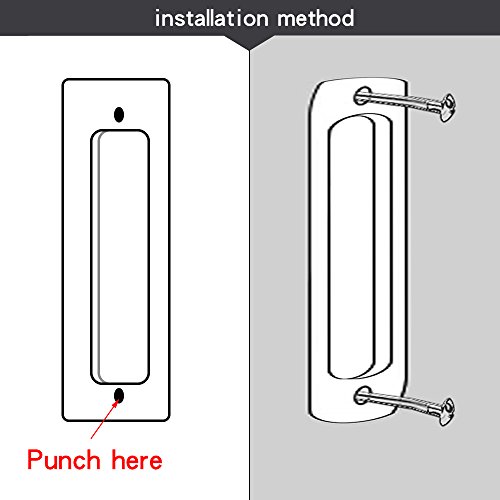 installation method

Punch here