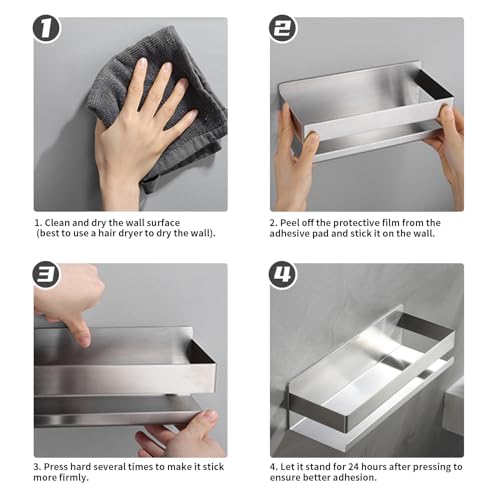 1

1. Clean and dry the wall surface (best to use a hair dryer to dry the wall).

2

2. Peel off the protective film from the adhesive pad and stick it on the wall.

3

3. Press hard several times to make it stick more firmly.

4

4. Let it stand for 24 hours after pressing to ensure better adhesion.