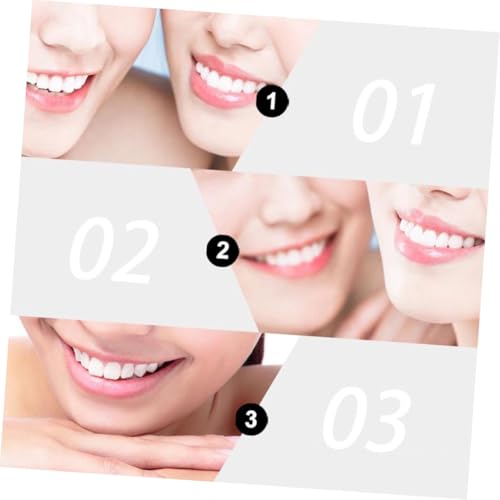 1
01
02
2
3
03