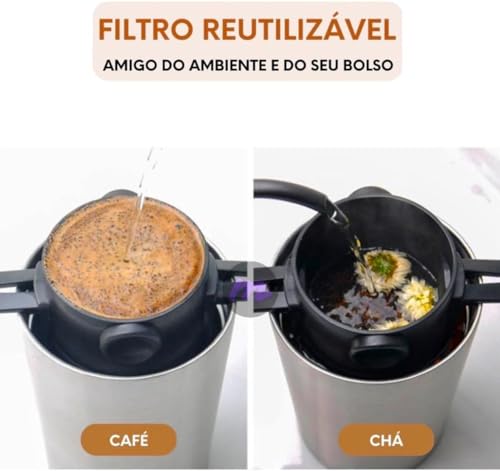 FILTRO REUTILIZÁVEL
AMIGO DO AMBIENTE E DO SEU BOLSO

CAFÉ

CHÁ