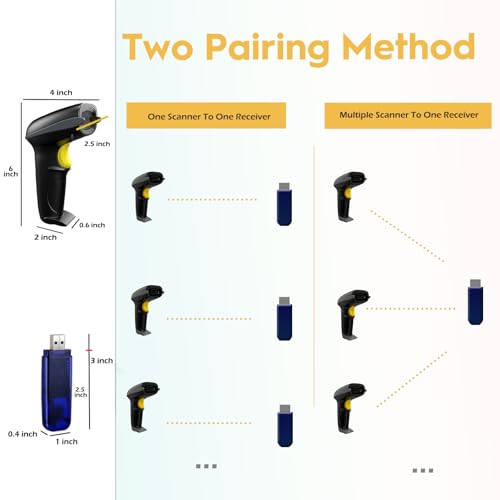 Two Pairing Method

4 inch
2.5 inch
6 inch
0.6 inch
2 inch

3 inch
2.5 inch
0.4 inch
1 inch

One Scanner To One Receiver

...

Multiple Scanner To One Receiver

...